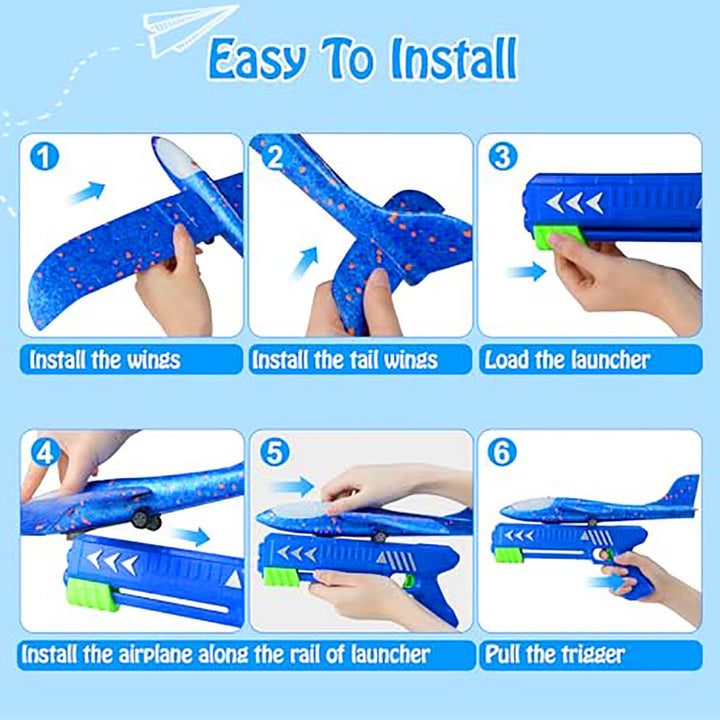 Easy To Install

1

Install the wings

2

Install the tail wings

3

Load the launcher

4

5

Install the airplane along the rail of launcher

6

Pull the trigger